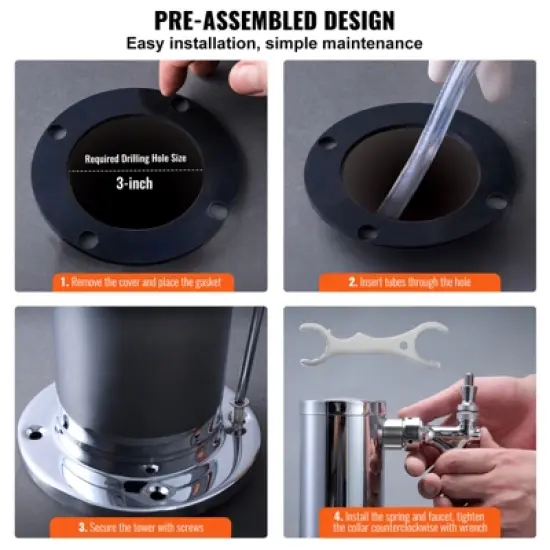 PRE-ASSEMBLED DESIGN
Easy installation, simple maintenance

Required Drilling Hole Size
3-inch

1. Remove the cover and place the gasket

2. Insert tubes through the hole

3. Secure the tower with screws

4. Install the spring and faucet, tighten the collar counterclockwise with wrench