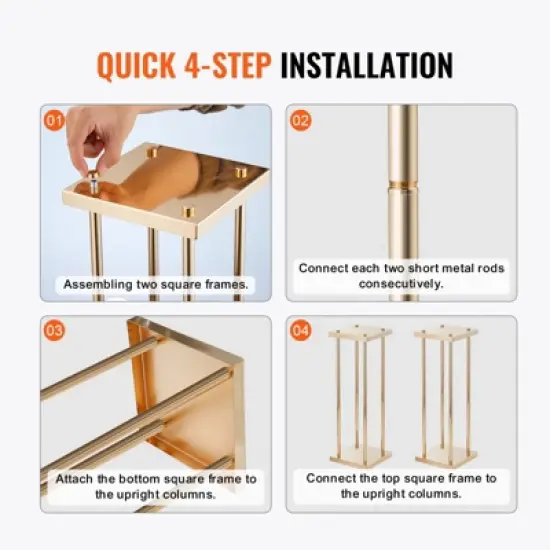 QUICK 4-STEP INSTALLATION

01

Assembling two square frames.

02

Connect each two short metal rods consecutively.

03

Attach the bottom square frame to the upright columns.

04

Connect the top square frame to the upright columns.