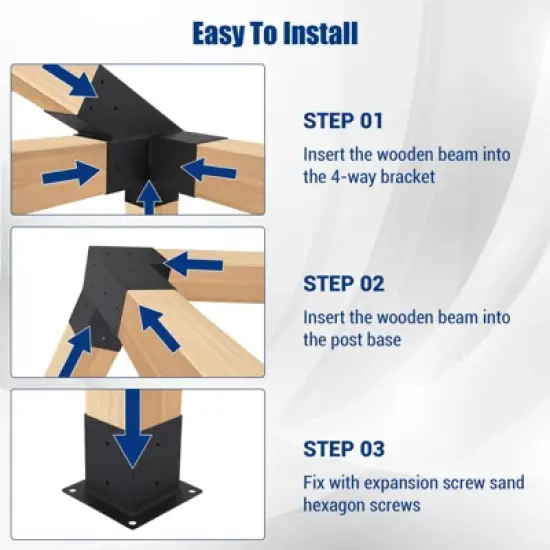 Easy To Install

STEP 01

Insert the wooden beam into the 4-way bracket

STEP 02

Insert the wooden beam into the post base

STEP 03

Fix with expansion screw sand hexagon screws