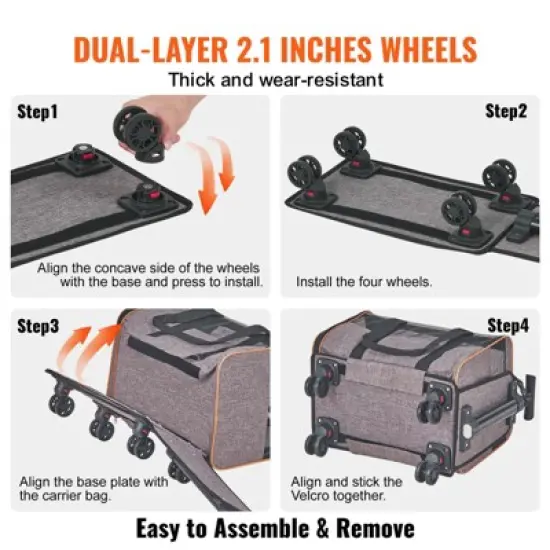 DUAL-LAYER 2.1 INCHES WHEELS
Thick and wear-resistant

Step1
Align the concave side of the wheels with the base and press to install.

Step2
Install the four wheels.

Step3
Align the base plate with the carrier bag.

Step4
Align and stick the Velcro together.

Easy to Assemble & Remove