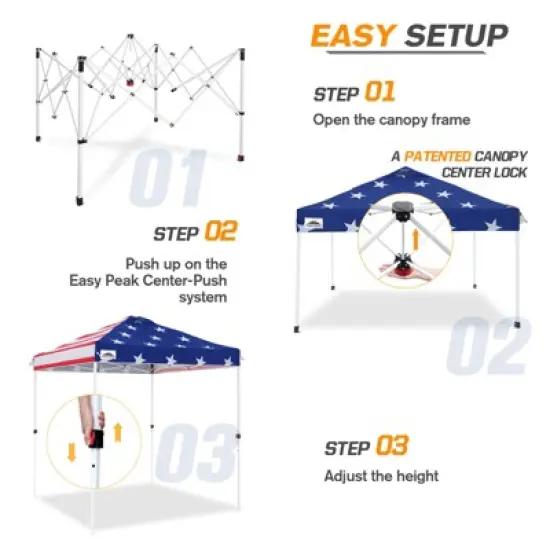 EASY SETUP

STEP 01

Open the canopy frame

01

A PATENTED CANOPY CENTER LOCK

STEP 02

Push up on the Easy Peak Center-Push system

02

03

STEP 03

Adjust the height