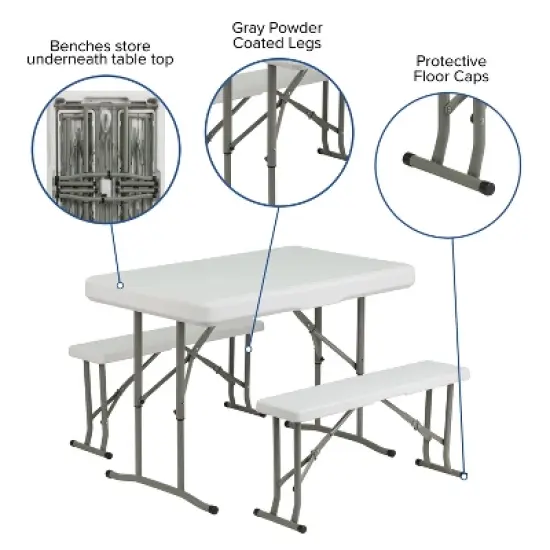 Benches store underneath table top

Gray Powder Coated Legs

Protective Floor Caps