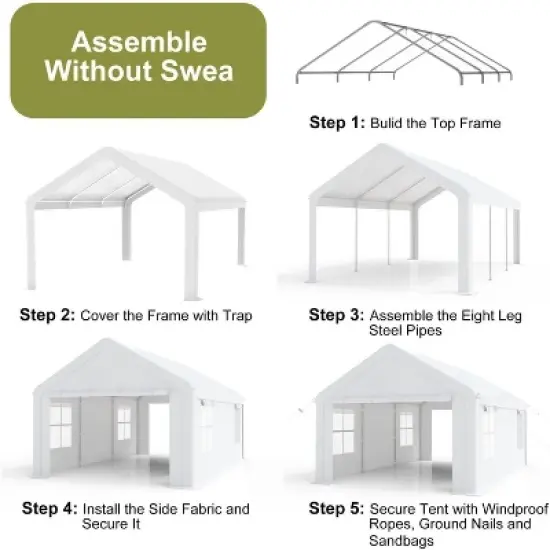 Assemble Without Swea

Step 1: Bulid the Top Frame

Step 2: Cover the Frame with Trap

Step 3: Assemble the Eight Leg Steel Pipes

Step 4: Install the Side Fabric and Secure It

Step 5: Secure Tent with Windproof Ropes, Ground Nails and Sandbags