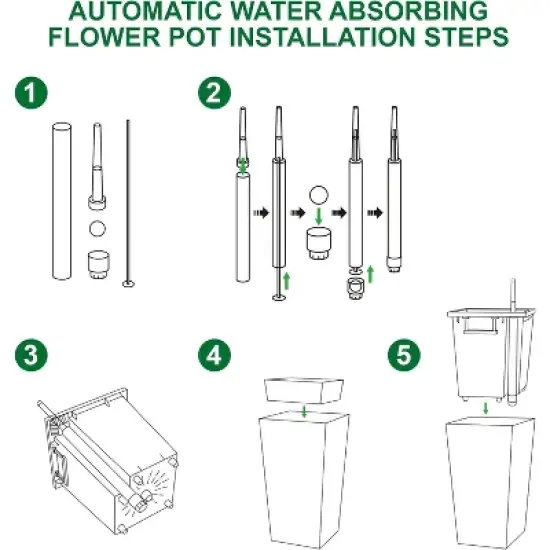 AUTOMATIC WATER ABSORBING FLOWER POT INSTALLATION STEPS

1

2

3

4

5