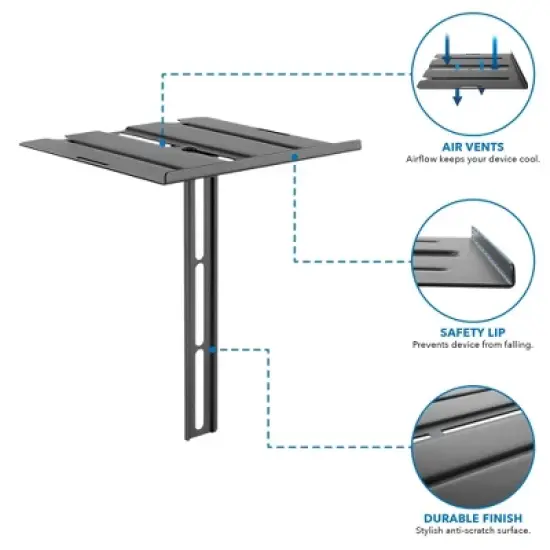 AIR VENTS
Airflow keeps your device cool.

SAFETY LIP
Prevents device from falling.

DURABLE FINISH
Stylish anti-scratch surface.