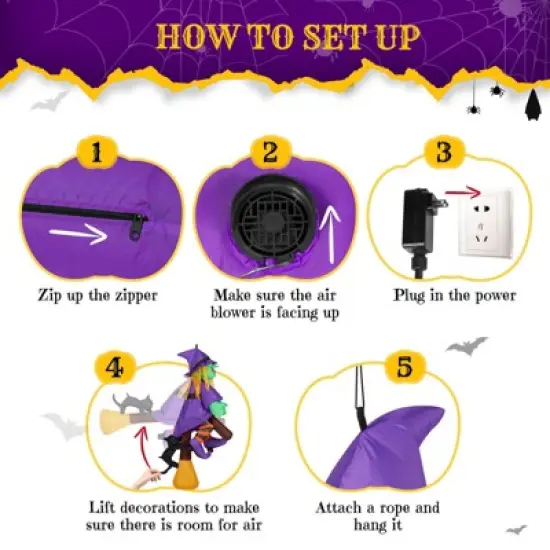 HOW TO SET UP

1
Zip up the zipper

2
Make sure the air blower is facing up

3
Plug in the power

4
Lift decorations to make sure there is room for air

5
Attach a rope and hang it