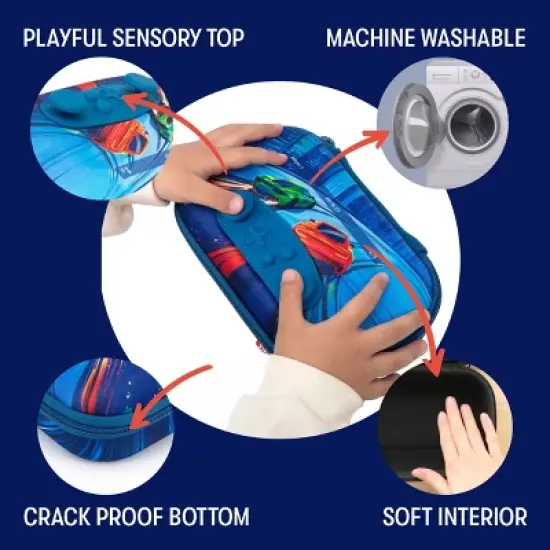 PLAYFUL SENSORY TOP

MACHINE WASHABLE

CRACK PROOF BOTTOM

SOFT INTERIOR