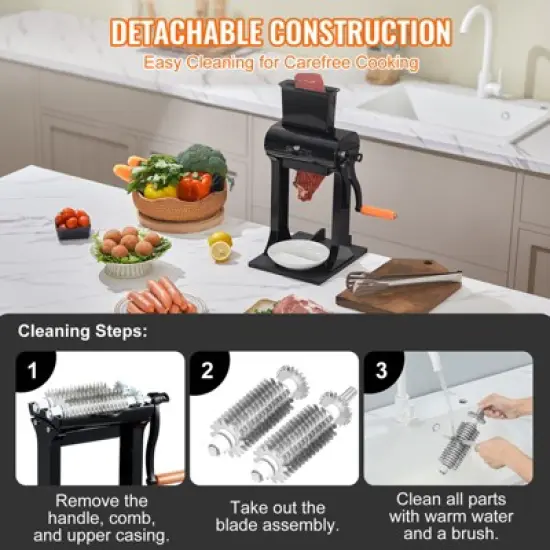 DETACHABLE CONSTRUCTION
Easy Cleaning for Carefree Cooking

Cleaning Steps:

1
Remove the handle, comb, and upper casing.

2
Take out the blade assembly.

3
Clean all parts with warm water and a brush.