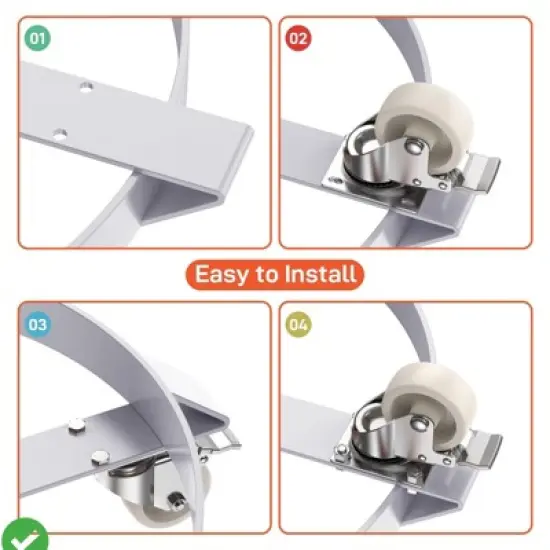 01

02

Easy to Install

03

04