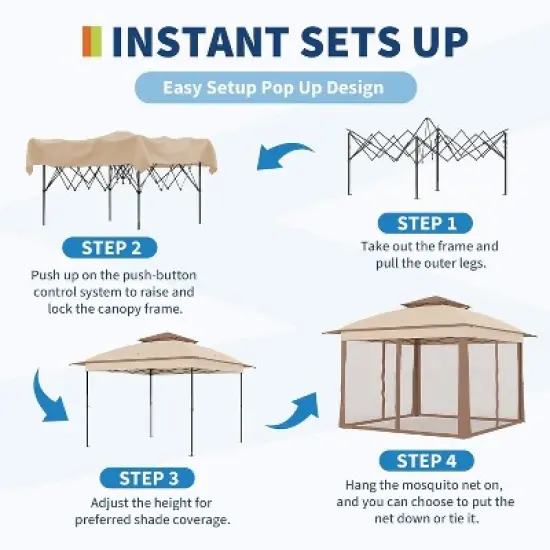 INSTANT SETS UP

Easy Setup Pop Up Design

STEP 1

Take out the frame and pull the outer legs.

STEP 2

Push up on the push-button control system to raise and lock the canopy frame.

STEP 3

Adjust the height for preferred shade coverage.

STEP 4

Hang the mosquito net on, and you can choose to put the net down or tie it.