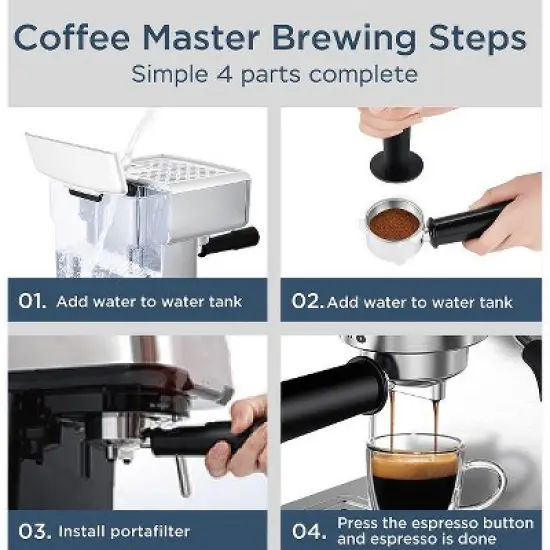 Coffee Master Brewing Steps
Simple 4 parts complete

01. Add water to water tank

02. Add water to water tank

03. Install portafilter

04. Press the espresso button and espresso is done