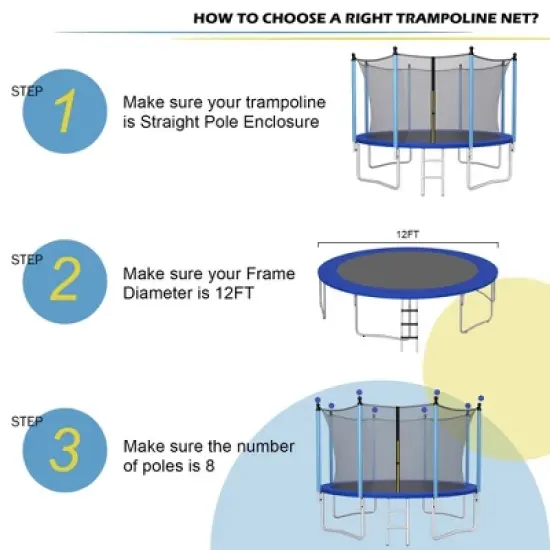 HOW TO CHOOSE A RIGHT TRAMPOLINE NET?

STEP 1

Make sure your trampoline is Straight Pole Enclosure

STEP 2

Make sure your Frame Diameter is 12FT

12FT

STEP 3

Make sure the number of poles is 8