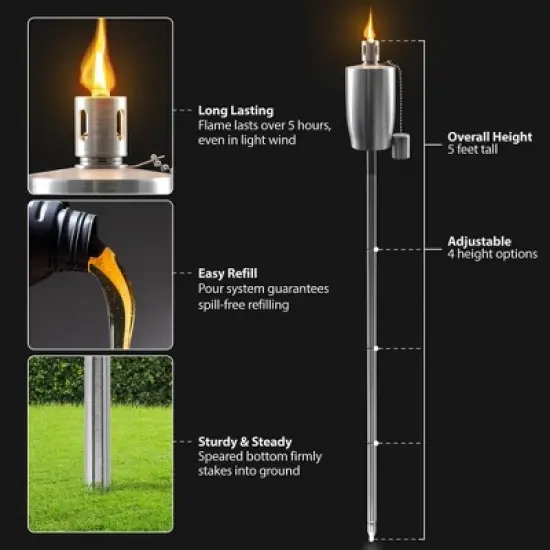 Long Lasting
Flame lasts over 5 hours, even in light wind

Easy Refill
Pour system guarantees spill-free refilling

Sturdy & Steady
Speared bottom firmly stakes into ground

Overall Height
5 feet tall

Adjustable
4 height options