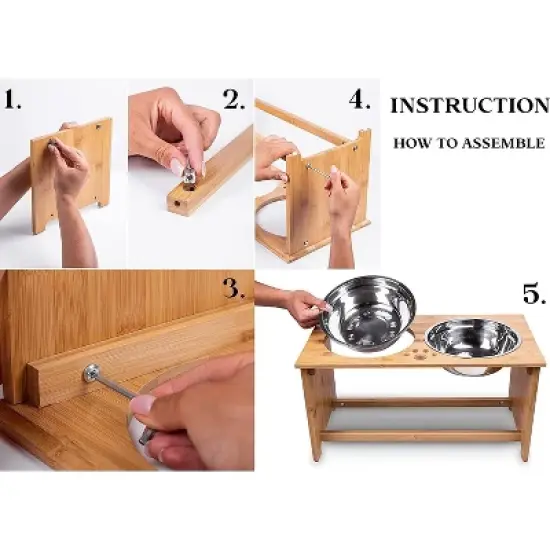 1.

2.

4.

INSTRUCTION

HOW TO ASSEMBLE

3.

5.