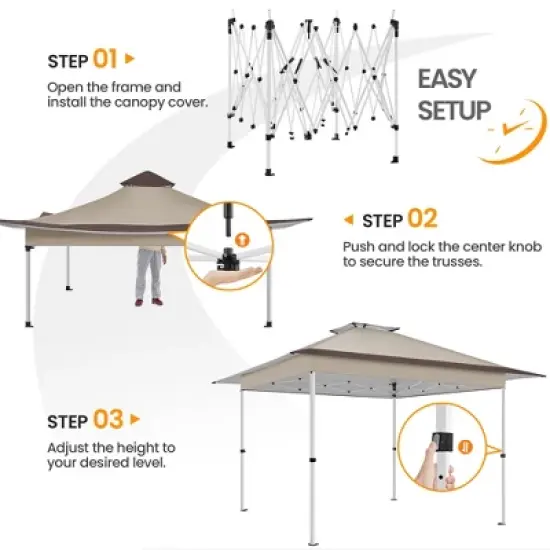 STEP 01

Open the frame and install the canopy cover.

EASY SETUP

STEP 02

Push and lock the center knob to secure the trusses.

STEP 03

Adjust the height to your desired level.