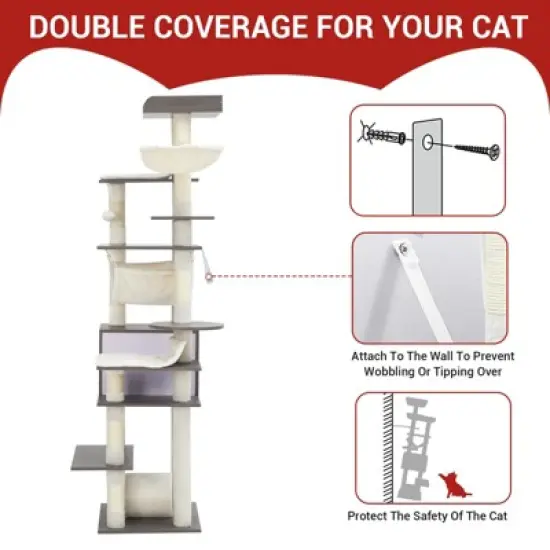 DOUBLE COVERAGE FOR YOUR CAT

Attach To The Wall To Prevent Wobbling Or Tipping Over

Protect The Safety Of The Cat