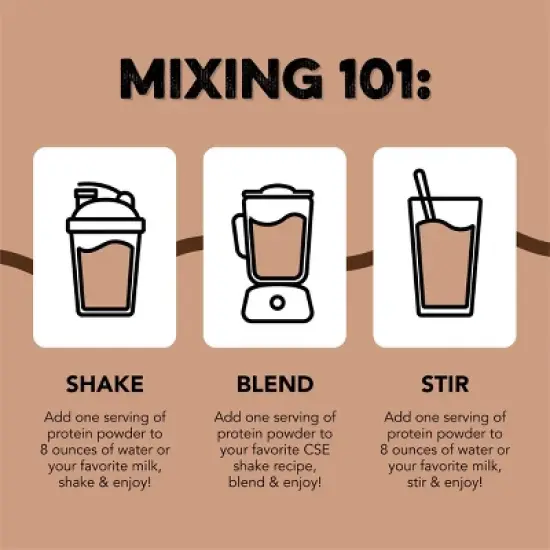 MIXING 101:

SHAKE

Add one serving of protein powder to 8 ounces of water or your favorite milk, shake & enjoy!

BLEND

Add one serving of protein powder to your favorite CSE shake recipe, blend & enjoy!

STIR

Add one serving of protein powder to 8 ounces of water or your favorite milk, stir & enjoy!