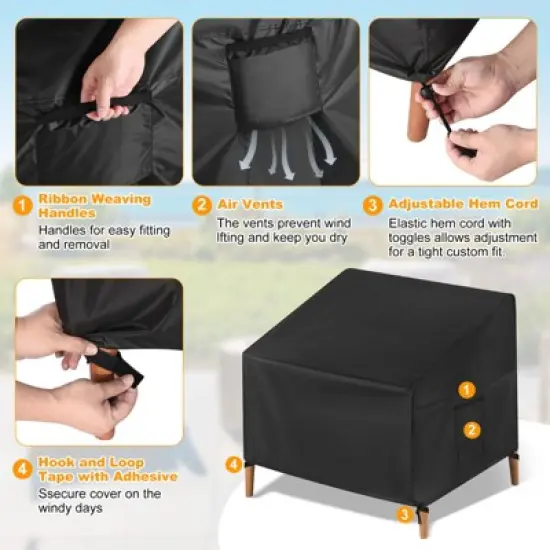 1 Ribbon Weaving Handles
Handles for easy fitting and removal

2 Air Vents
The vents prevent wind lfting and keep you dry

3 Adjustable Hem Cord
Elastic hem cord with toggles allows adjustment for a tight custom fit.

4 Hook and Loop Tape with Adhesive
Ssecure cover on the windy days

1
2
4
3