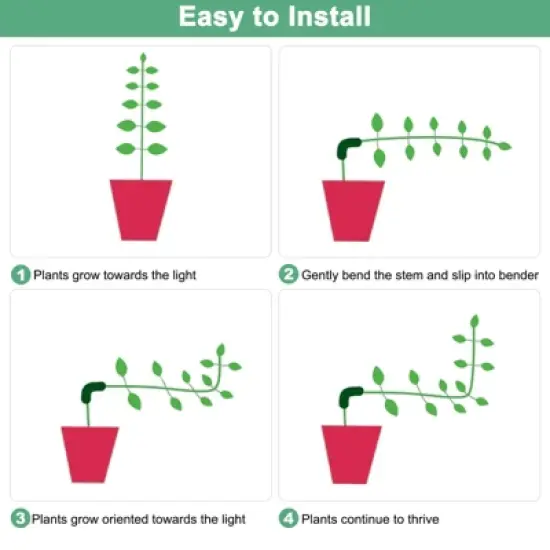 Easy to Install

1 Plants grow towards the light

2 Gently bend the stem and slip into bender

3 Plants grow oriented towards the light

4 Plants continue to thrive