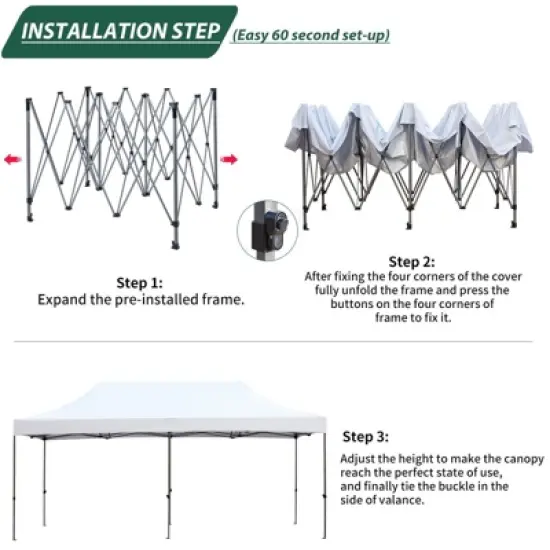 INSTALLATION STEP (Easy 60 second set-up)

Step 1:
Expand the pre-installed frame.

Step 2:
After fixing the four corners of the cover fully unfold the frame and press the buttons on the four corners of frame to fix it.

Step 3:
Adjust the height to make the canopy reach the perfect state of use, and finally tie the buckle in the side of valance.