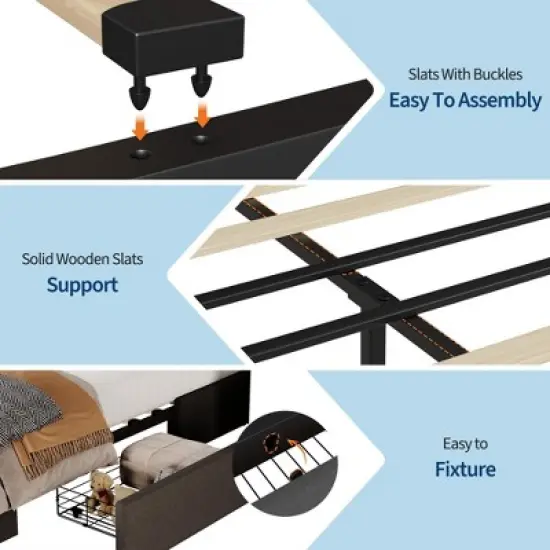 Slats With Buckles
Easy To Assembly

Solid Wooden Slats
Support

Easy to
Fixture