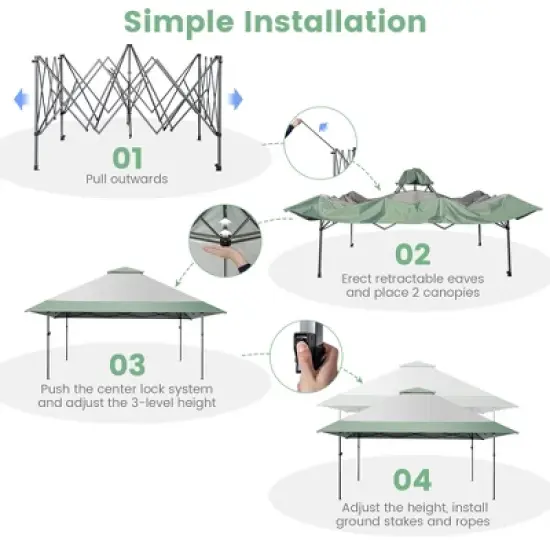 Simple Installation

01
Pull outwards

02
Erect retractable eaves and place 2 canopies

03
Push the center lock system and adjust the 3-level height

04
Adjust the height, install ground stakes and ropes