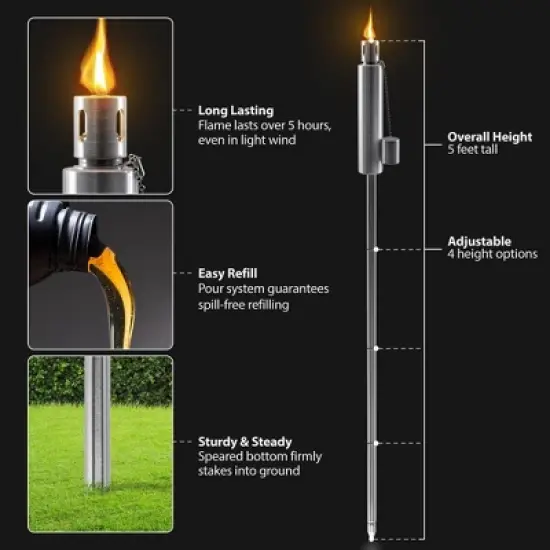 Long Lasting
Flame lasts over 5 hours, even in light wind

Easy Refill
Pour system guarantees spill-free refilling

Sturdy & Steady
Speared bottom firmly stakes into ground

Overall Height
5 feet tall

Adjustable
4 height options