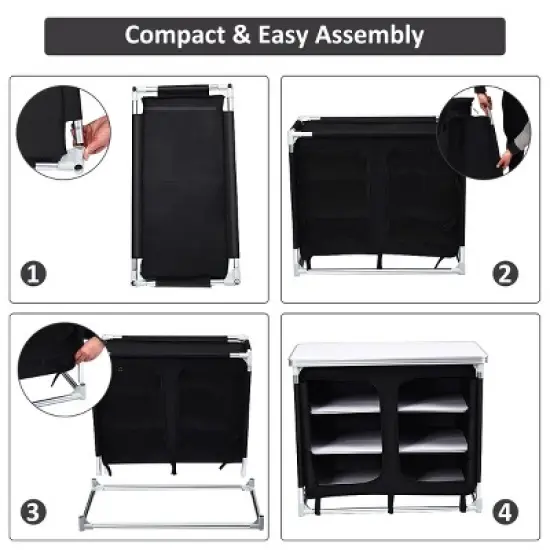 Compact & Easy Assembly

1

2

3

4