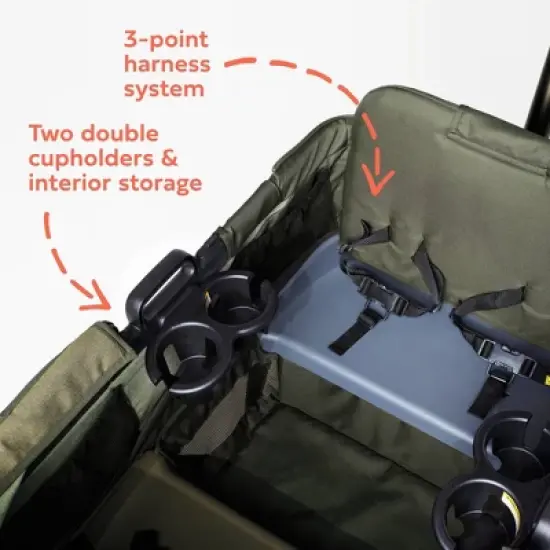 3-point harness system

Two double cupholders & interior storage