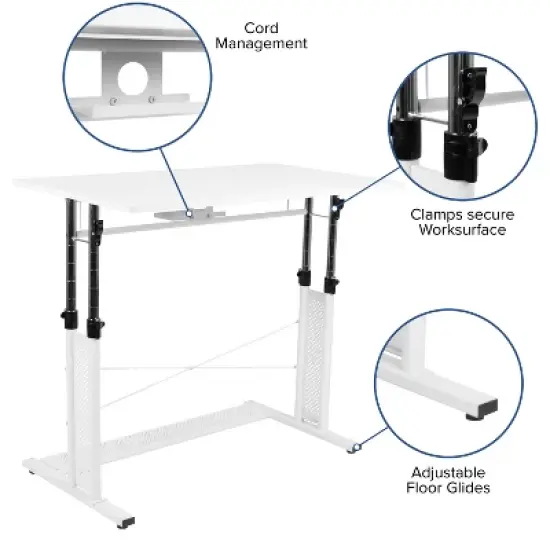 Cord Management

Clamps secure Worksurface

Adjustable Floor Glides