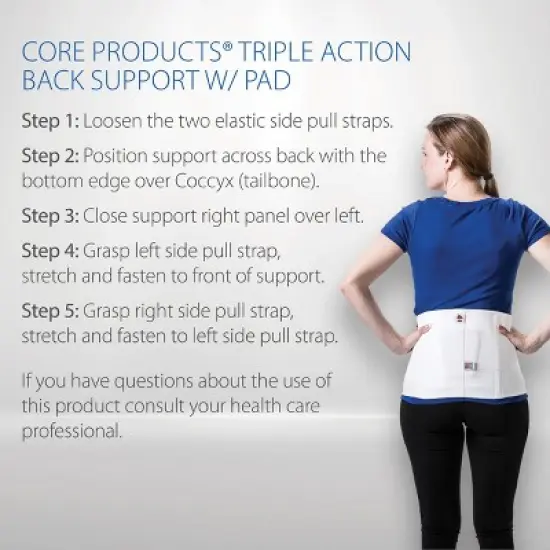 CORE PRODUCTS® TRIPLE ACTION BACK SUPPORT W/ PAD

Step 1: Loosen the two elastic side pull straps.

Step 2: Position support across back with the bottom edge over Coccyx (tailbone).

Step 3: Close support right panel over left.

Step 4: Grasp left side pull strap, stretch and fasten to front of support.

Step 5: Grasp right side pull strap, stretch and fasten to left side pull strap.

If you have questions about the use of this product consult your health care professional.