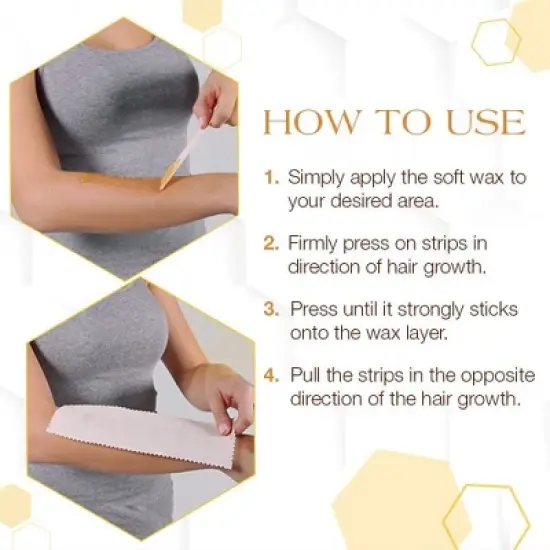 HOW TO USE

1. Simply apply the soft wax to your desired area.

2. Firmly press on strips in direction of hair growth.

3. Press until it strongly sticks onto the wax layer.

4. Pull the strips in the opposite direction of the hair growth.