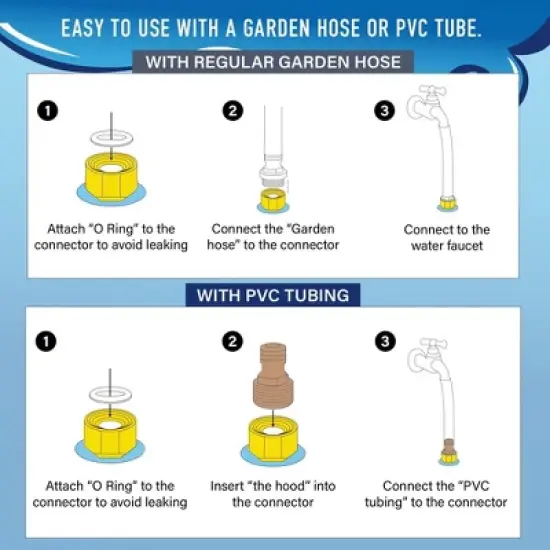 EASY TO USE WITH A GARDEN HOSE OR PVC TUBE.

WITH REGULAR GARDEN HOSE

1
Attach "O Ring" to the connector to avoid leaking

2
Connect the "Garden hose" to the connector

3
Connect to the water faucet

WITH PVC TUBING

1
Attach "O Ring" to the connector to avoid leaking

2
Insert "the hood" into the connector

3
Connect the "PVC tubing" to the connector