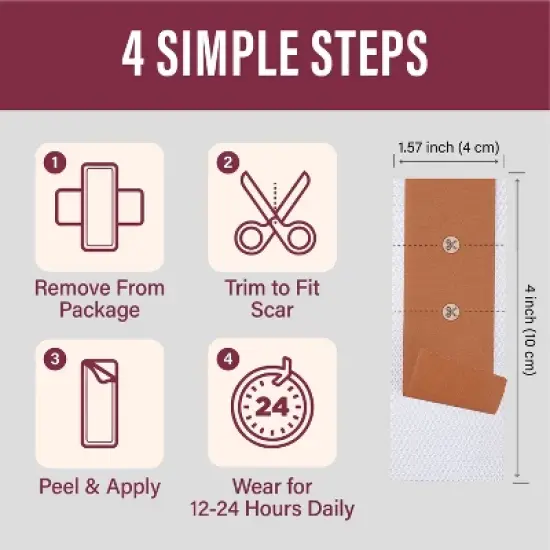 4 SIMPLE STEPS

1
Remove From Package

2
Trim to Fit Scar

3
Peel & Apply

4
24
Wear for 12-24 Hours Daily

1.57 inch (4 cm)

4 inch (10 cm)