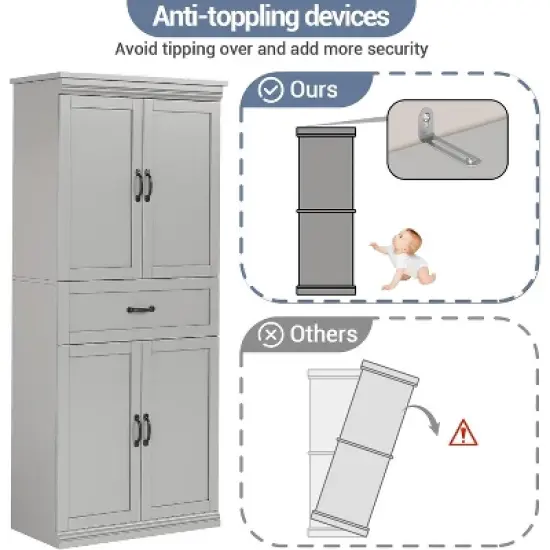 Anti-toppling devices

Avoid tipping over and add more security

Ours

Others