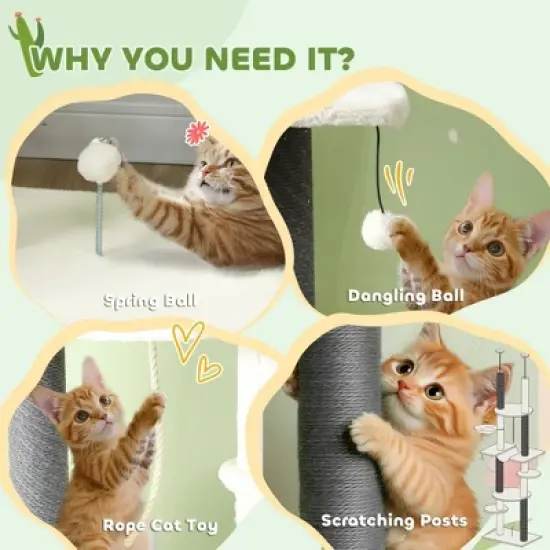 WHY YOU NEED IT?

Spring Ball

Dangling Ball

Rope Cat Toy

Scratching Posts