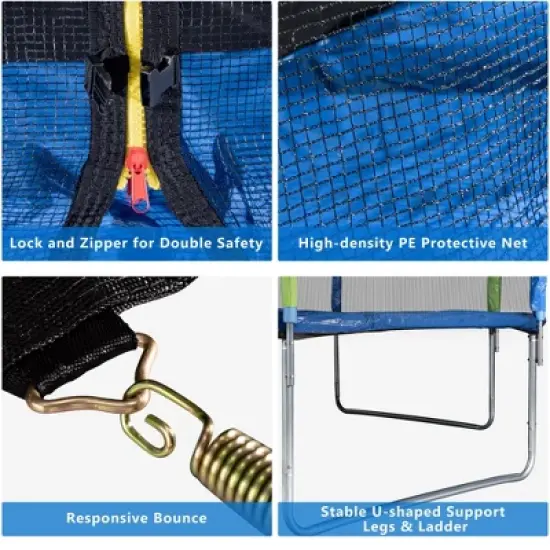 Lock and Zipper for Double Safety

High-density PE Protective Net

Responsive Bounce

Stable U-shaped Support Legs & Ladder