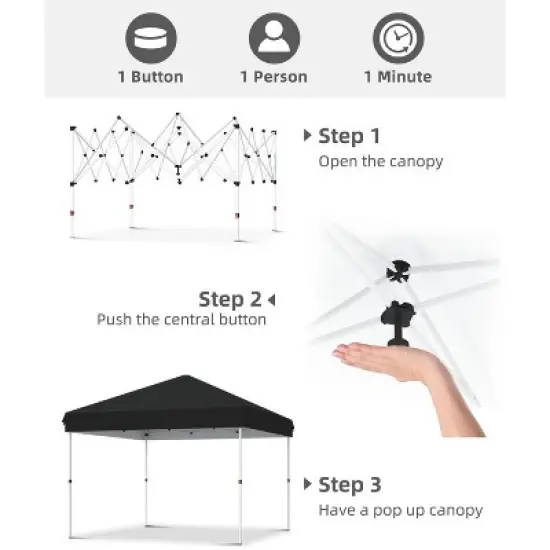 1 Button
1 Person
1 Minute

Step 1
Open the canopy

Step 2
Push the central button

Step 3
Have a pop up canopy