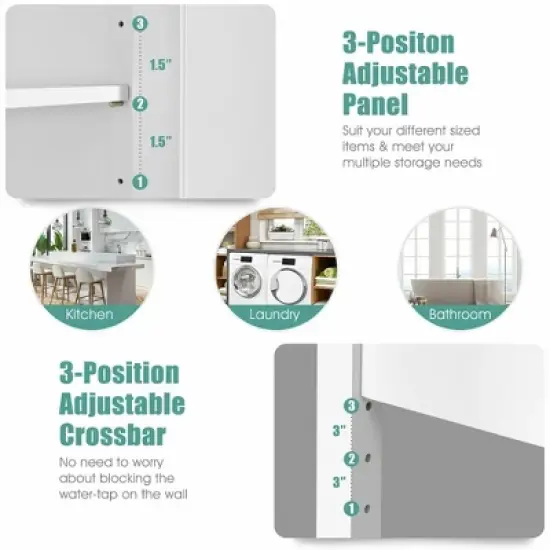 3
1.5"
2
1.5"
1

3-Positon Adjustable Panel

Suit your different sized items & meet your multiple storage needs

Kitchen

Laundry

Bathroom

3-Position Adjustable Crossbar

No need to worry about blocking the water-tap on the wall

3
3"
2
3"
1