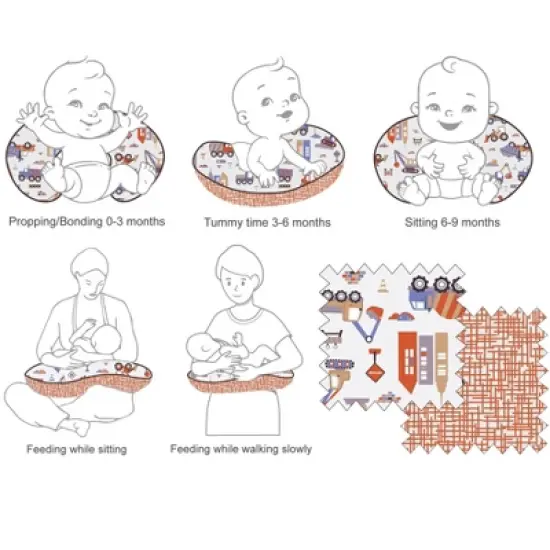 Propping/Bonding 0-3 months

Tummy time 3-6 months

Sitting 6-9 months

Feeding while sitting

Feeding while walking slowly