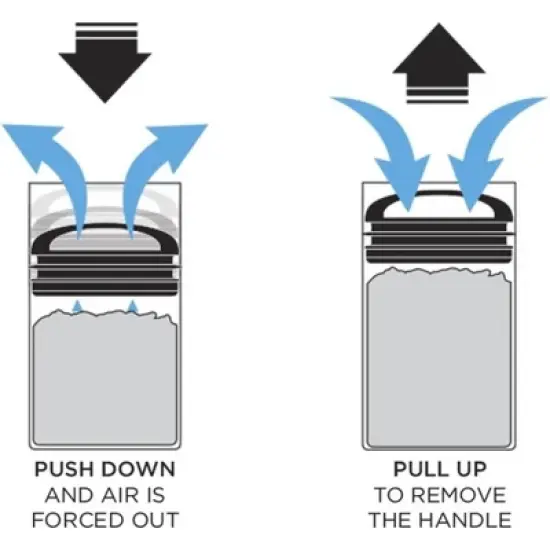 PUSH DOWN
AND AIR IS
FORCED OUT

PULL UP
TO REMOVE
THE HANDLE