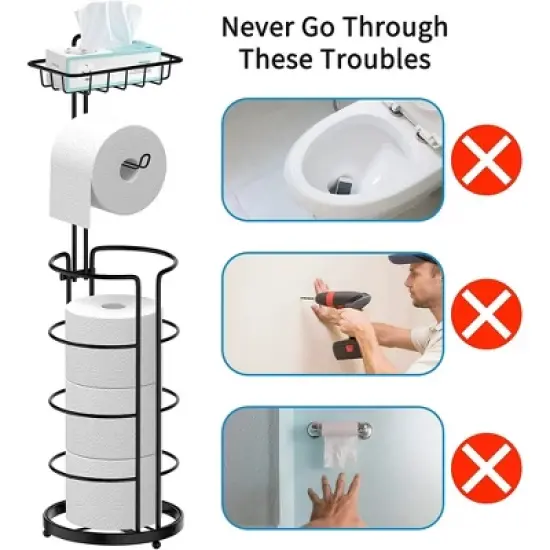 Never Go Through These Troubles