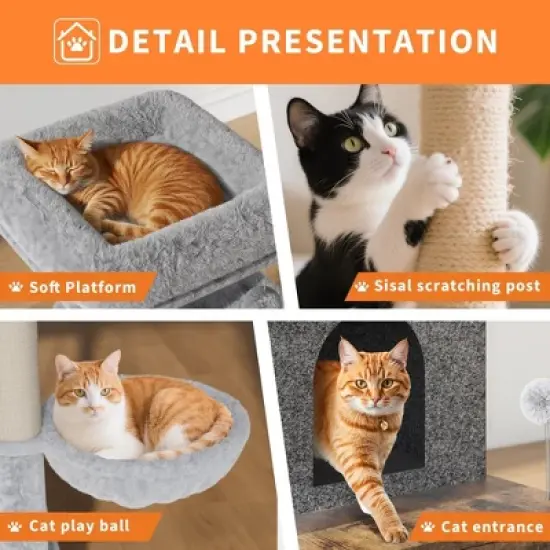 DETAIL PRESENTATION

Soft Platform

Sisal scratching post

Cat play ball

Cat entrance