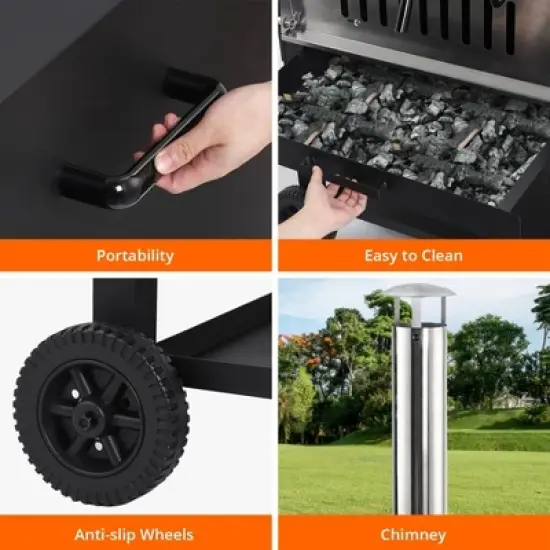 Portability

Easy to Clean

Anti-slip Wheels

Chimney