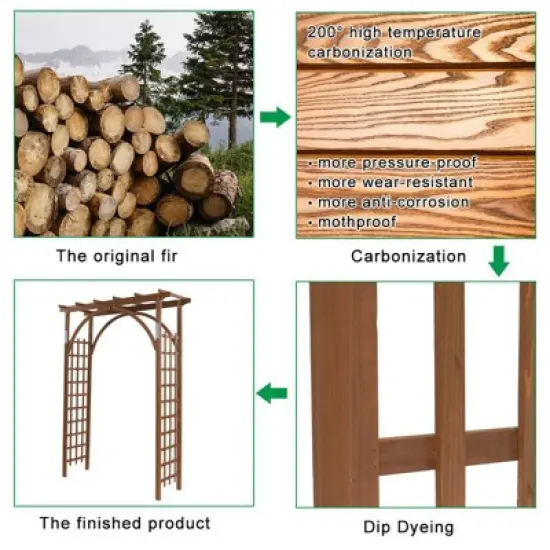 The original fir

200° high temperature carbonization

• more pressure-proof
• more wear-resistant
• more anti-corrosion
• mothproof

Carbonization

Dip Dyeing

The finished product