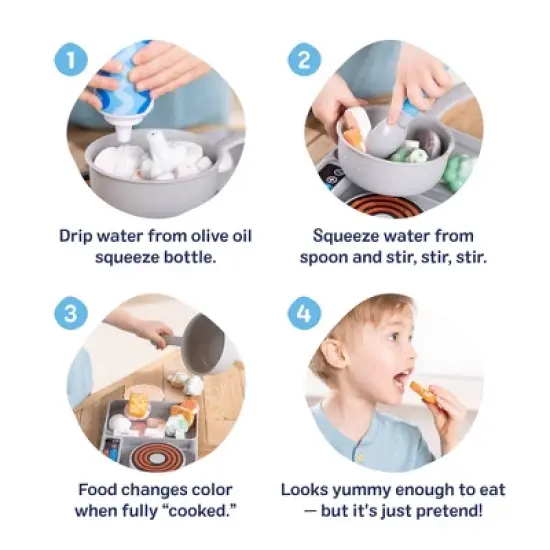 1

Drip water from olive oil squeeze bottle.

2

Squeeze water from spoon and stir, stir, stir.

3

Food changes color when fully “cooked.”

4

Looks yummy enough to eat — but it's just pretend!