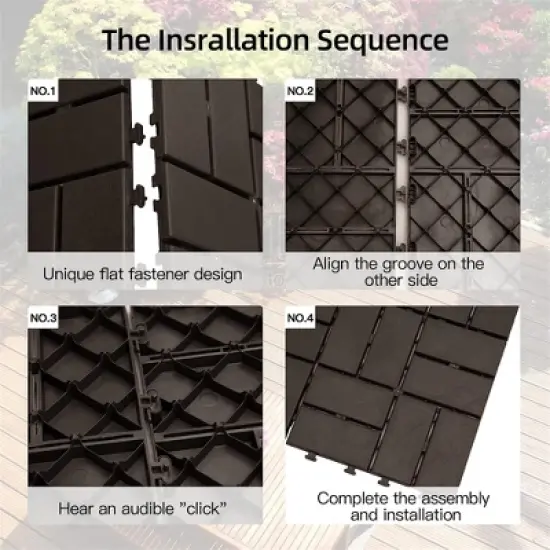 The Insrallation Sequence

NO.1

Unique flat fastener design

NO.2

Align the groove on the other side

NO.3

Hear an audible "click"

NO.4

Complete the assembly and installation