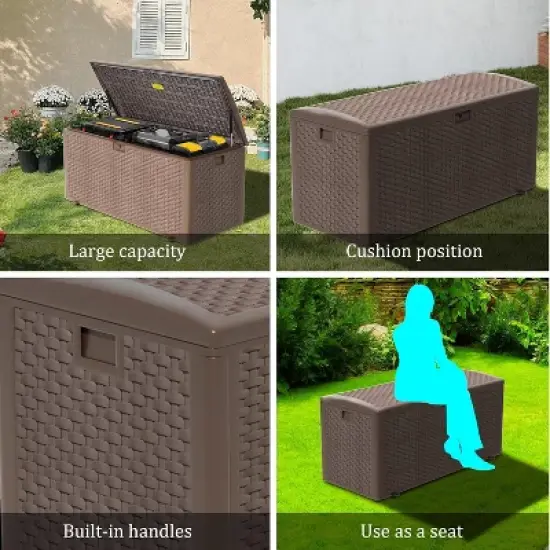 Large capacity

Cushion position

Built-in handles

Use as a seat