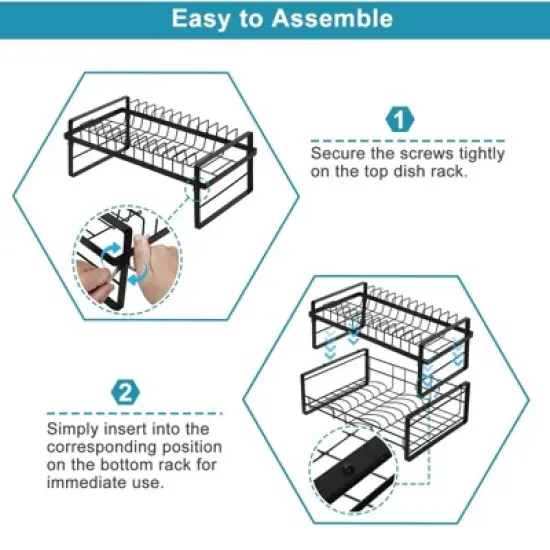 Easy to Assemble

1

Secure the screws tightly on the top dish rack.

2

Simply insert into the corresponding position on the bottom rack for immediate use.