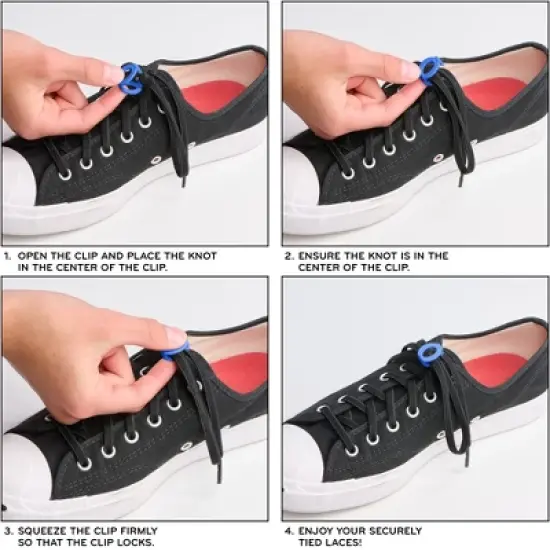 1. OPEN THE CLIP AND PLACE THE KNOT IN THE CENTER OF THE CLIP.

2. ENSURE THE KNOT IS IN THE CENTER OF THE CLIP.

3. SQUEEZE THE CLIP FIRMLY SO THAT THE CLIP LOCKS.

4. ENJOY YOUR SECURELY TIED LACES!